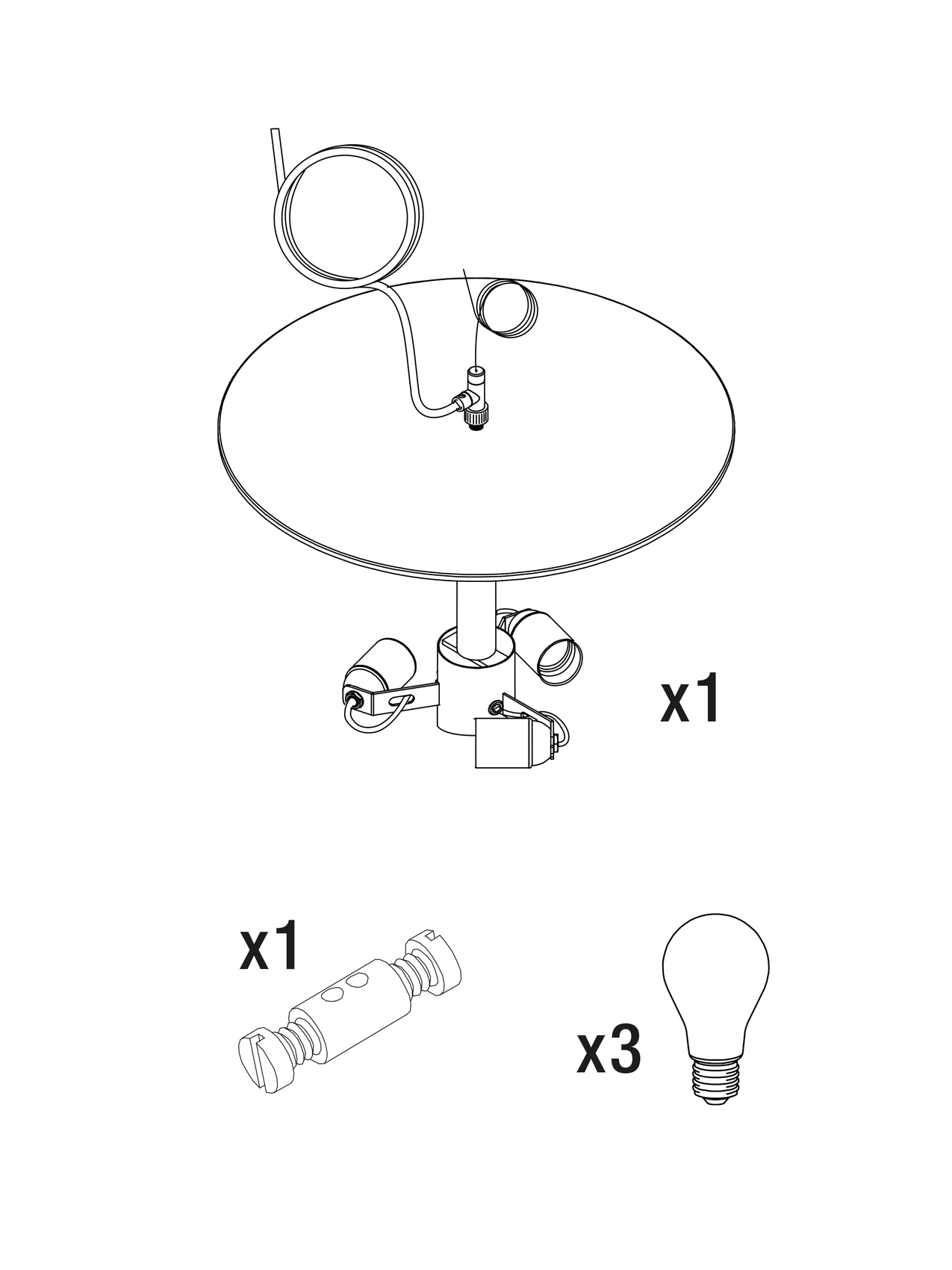 x1

x1

x3