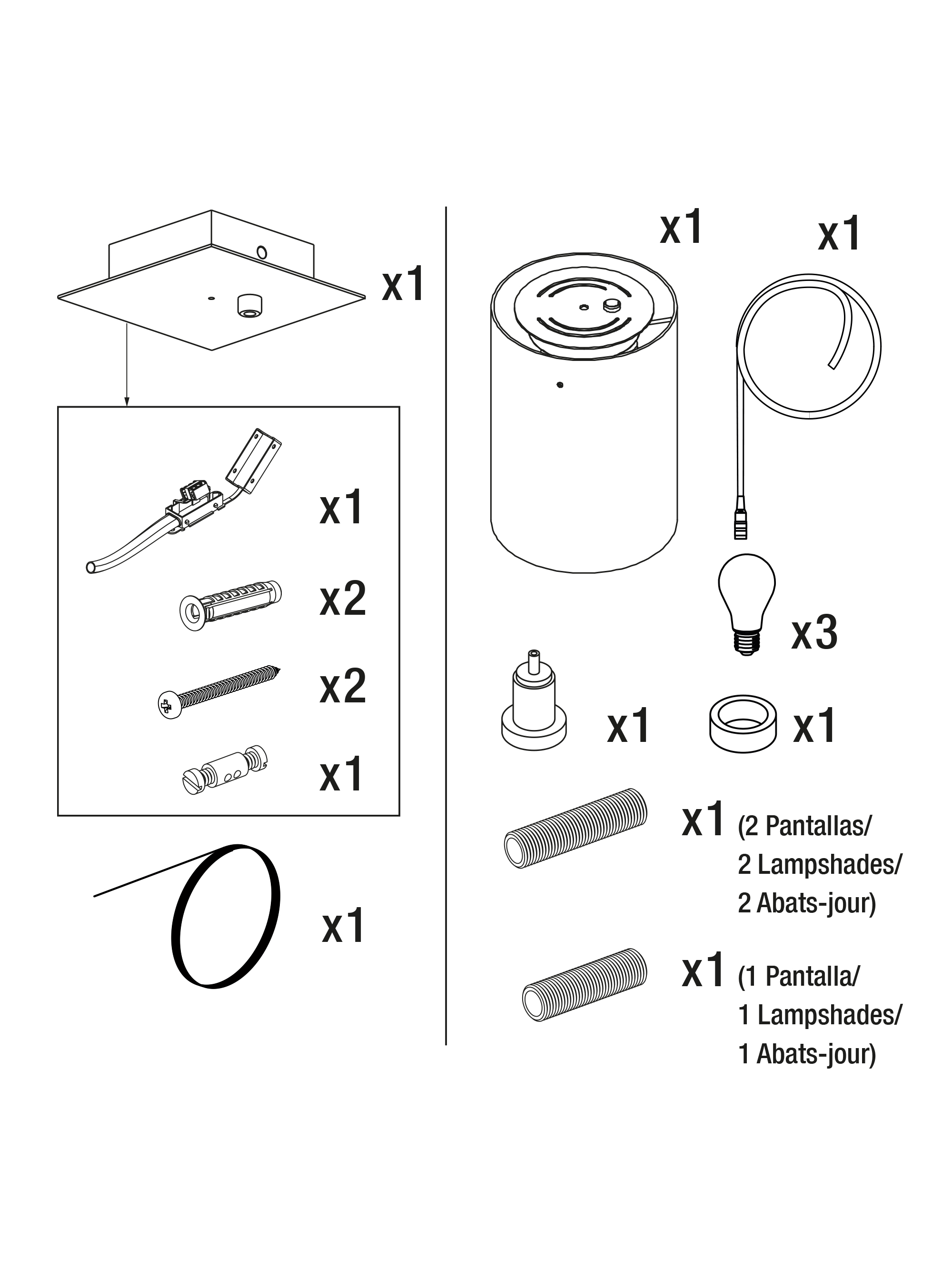 x1

x1

x2

x2

x1

x1

x1

x1

x3

x1

x1

x1 (2 Pantallas/ 2 Lampshades/ 2 Abats-jour)

x1 (1 Pantalla/ 1 Lampshades/ 1 Abats-jour)