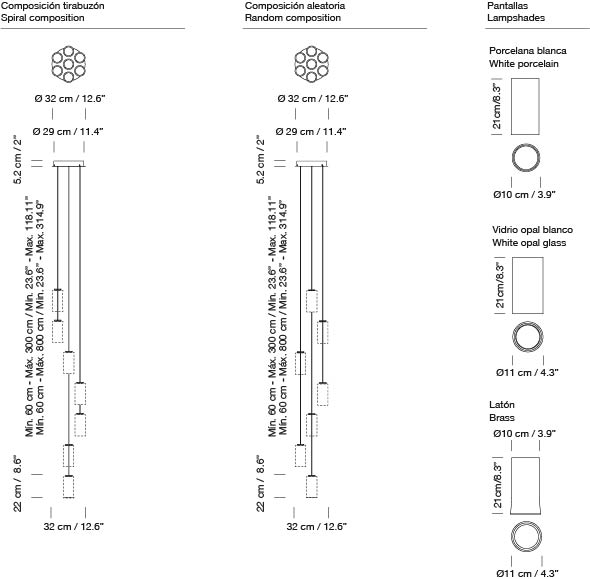 Composición tirabuzón
Spiral composition

Ø 32 cm / 12.6"

Ø 29 cm / 11.4"

5.2 cm / 2"

Mín. 60 cm - Máx. 300 cm / Min. 23.6" - Max. 118.11"
Mín. 60 cm - Máx. 800 cm / Min. 23.6" - Max. 314.9"

22 cm / 8.6"

32 cm / 12.6"

Composición aleatoria
Random composition

Ø 32 cm / 12.6"

Ø 29 cm / 11.4"

5.2 cm / 2"

Mín. 60 cm - Máx. 300 cm / Min. 23.6" - Max. 118.11"
Mín. 60 cm - Máx. 800 cm / Min. 23.6" - Max. 314.9"

22 cm / 8.6"

32 cm / 12.6"

Pantallas
Lampshades

Porcelana blanca
White porcelain

21cm/8.3"

Ø10 cm / 3.9"

Vidrio opal blanco
White opal glass

21cm/8.3"

Ø11 cm / 4.3"

Latón
Brass

Ø10 cm / 3.9"

21cm/8.3"

Ø11 cm / 4.3"